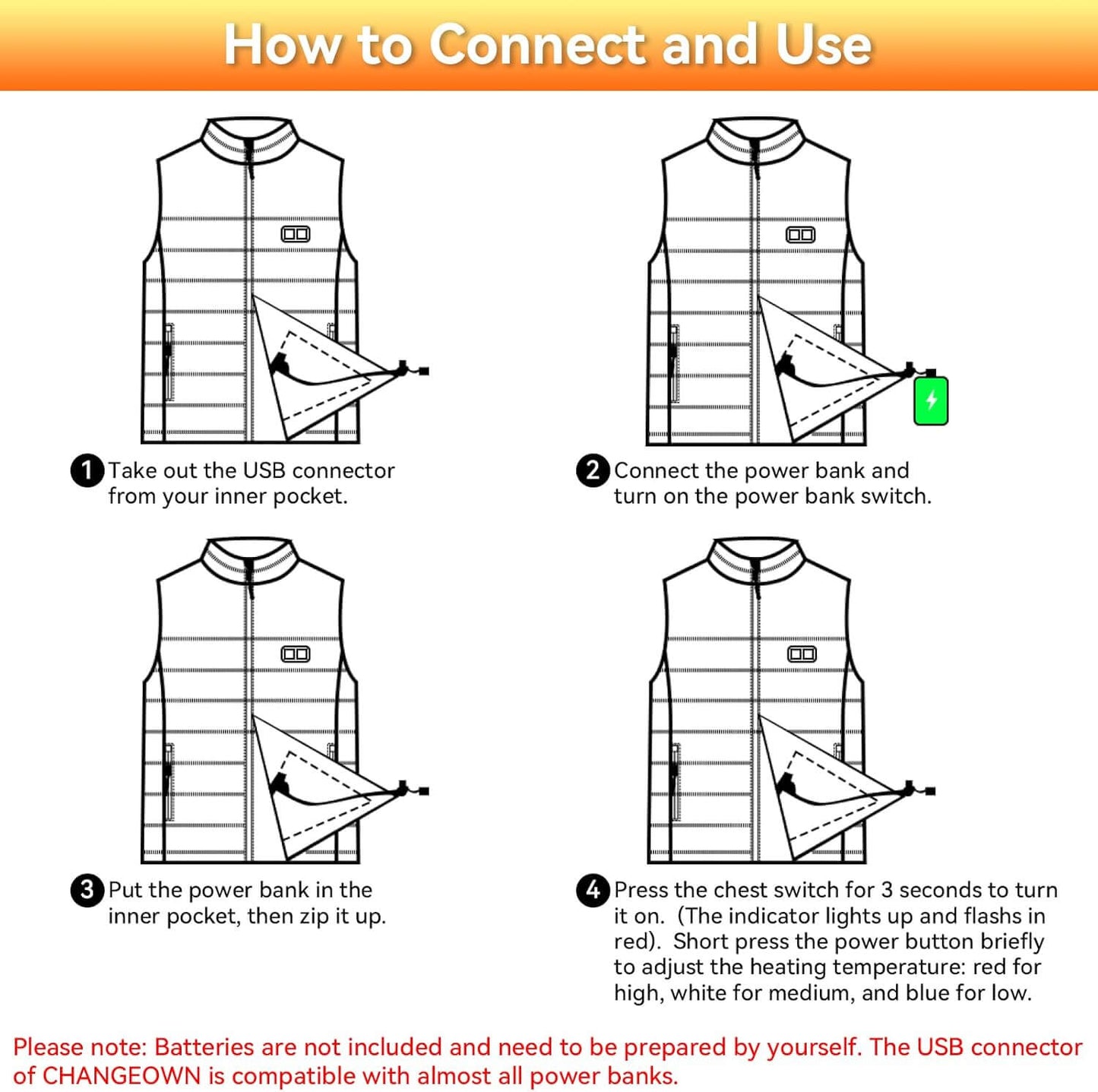 How to Connect and Use

1 Take out the USB connector from your inner pocket.

2 Connect the power bank and turn on the power bank switch.

3 Put the power bank in the inner pocket, then zip it up.

4 Press the chest switch for 3 seconds to turn it on. (The indicator lights up and flashs in red). Short press the power button briefly to adjust the heating temperature: red for high, white for medium, and blue for low.

Please note: Batteries are not included and need to be prepared by yourself. The USB connector of CHANGEOWN is compatible with almost all power banks.