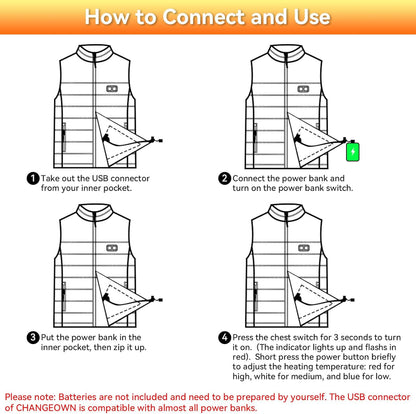 How to Connect and Use

1 Take out the USB connector from your inner pocket.

2 Connect the power bank and turn on the power bank switch.

3 Put the power bank in the inner pocket, then zip it up.

4 Press the chest switch for 3 seconds to turn it on. (The indicator lights up and flashs in red). Short press the power button briefly to adjust the heating temperature: red for high, white for medium, and blue for low.

Please note: Batteries are not included and need to be prepared by yourself. The USB connector of CHANGEOWN is compatible with almost all power banks.