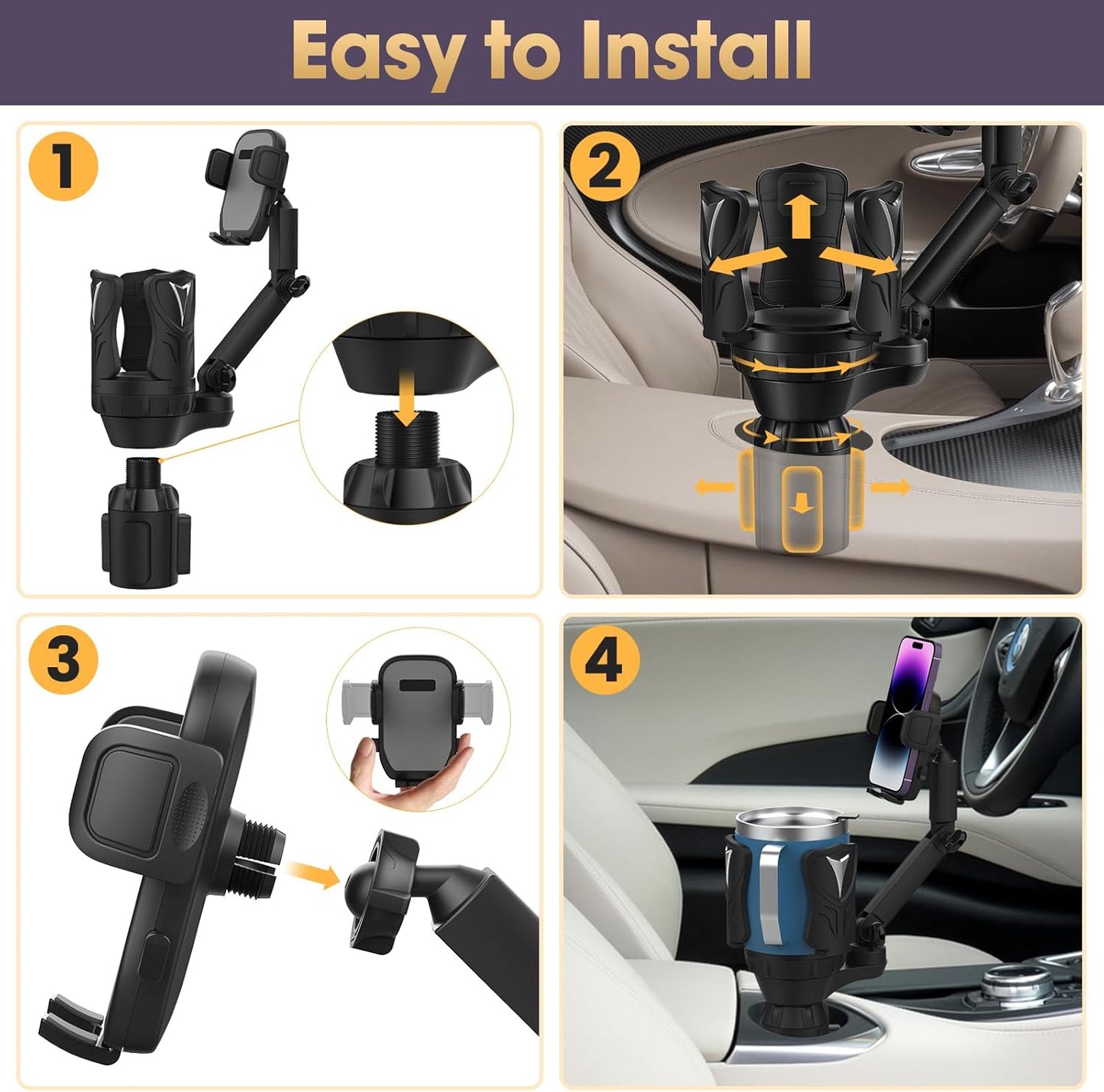 Easy to Install

1

2

3

4