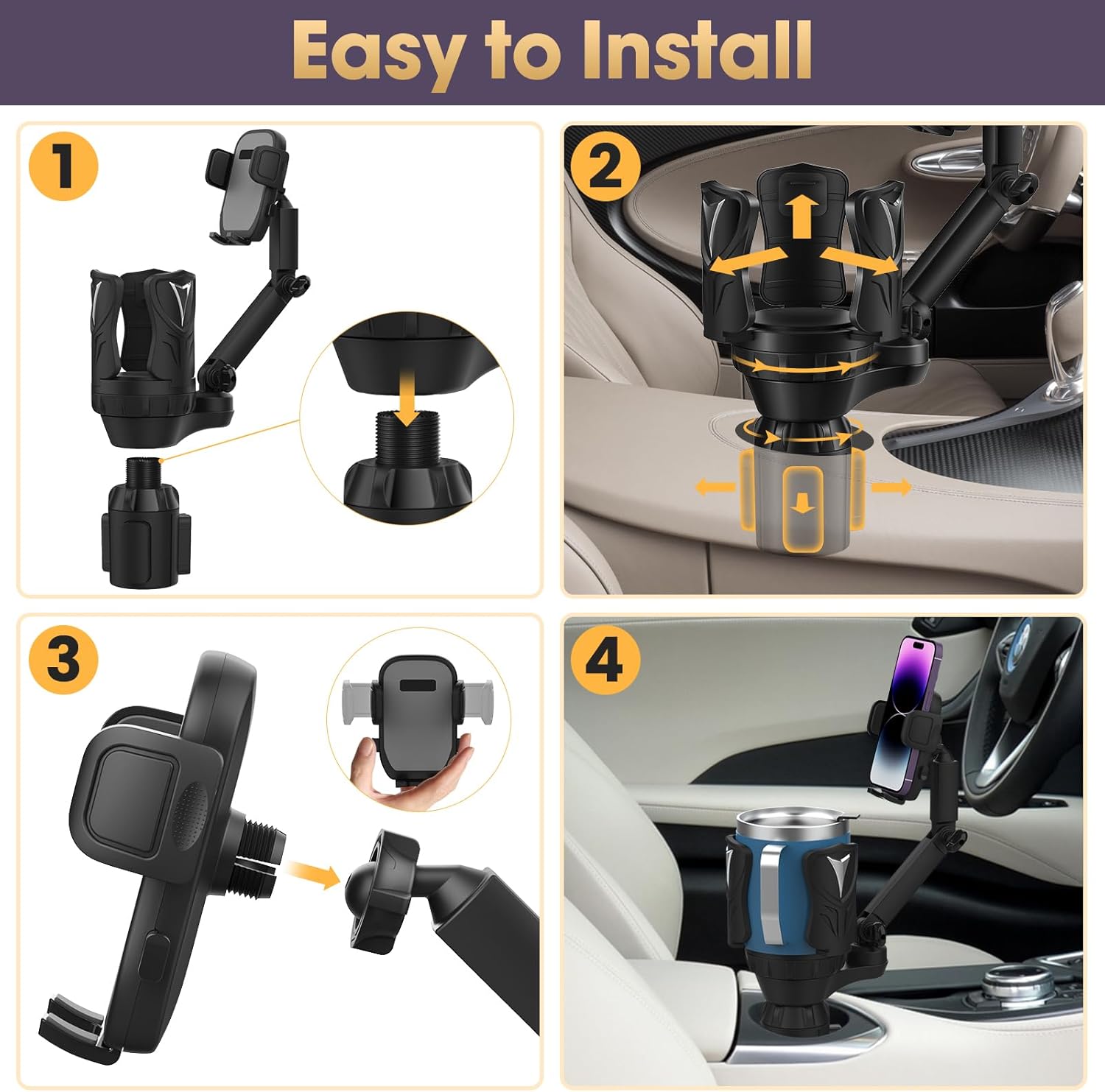 Easy to Install

1

2

3

4