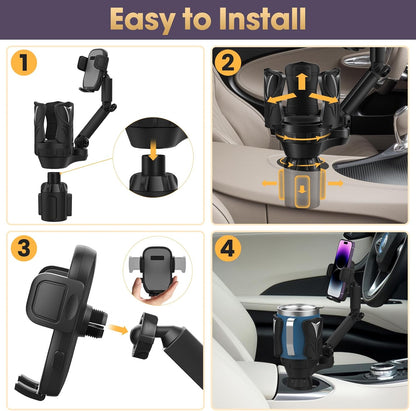 Easy to Install

1

2

3

4