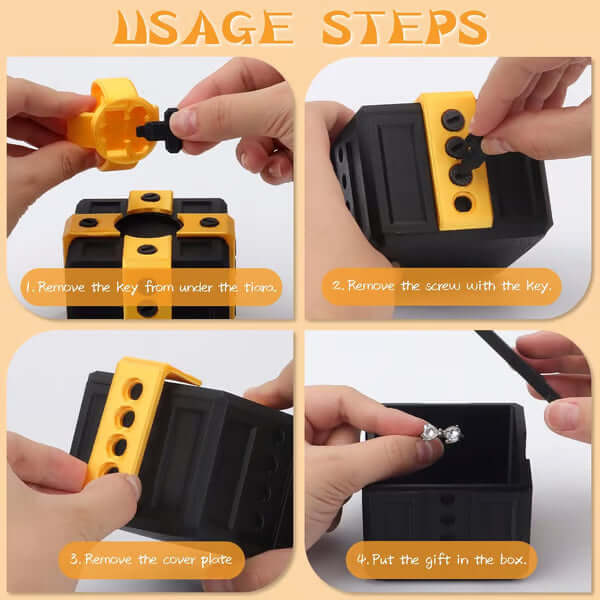 USAGE STEPS

1. Remove the key from under the tiara.

2. Remove the screw with the key.

3. Remove the cover plate

4. Put the gift in the box.