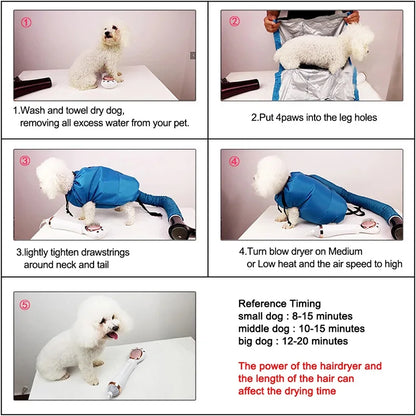 ①

1.Wash and towel dry dog, removing all excess water from your pet.

②

2.Put 4paws into the leg holes

③

3.lightly tighten drawstrings around neck and tail

④

4.Turn blow dryer on Medium or Low heat and the air speed to high

⑤

Reference Timing
small dog : 8-15 minutes
middle dog : 10-15 minutes
big dog : 12-20 minutes

The power of the hairdryer and the length of the hair can affect the drying time