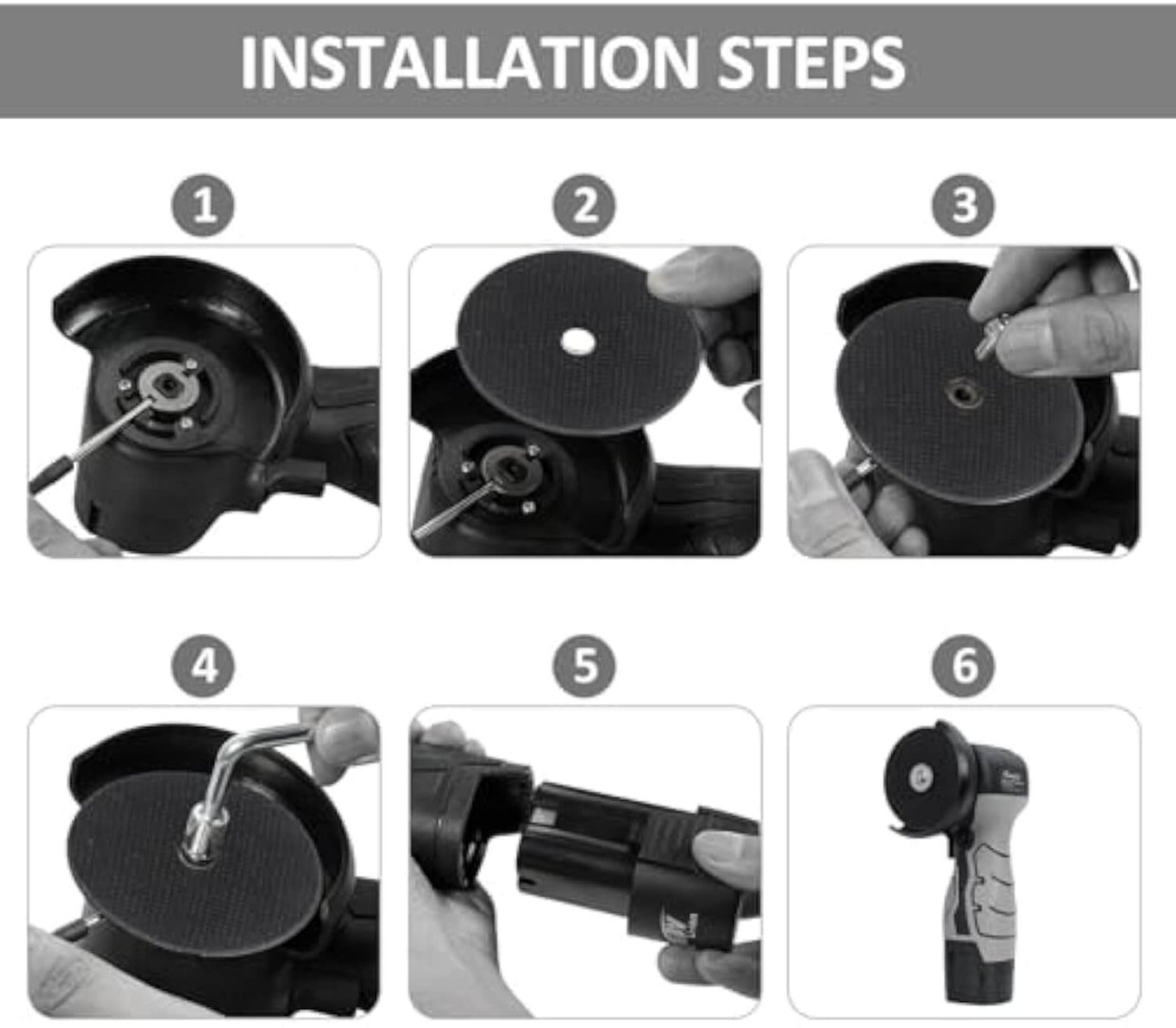 INSTALLATION STEPS

1

2

3

4

5

6