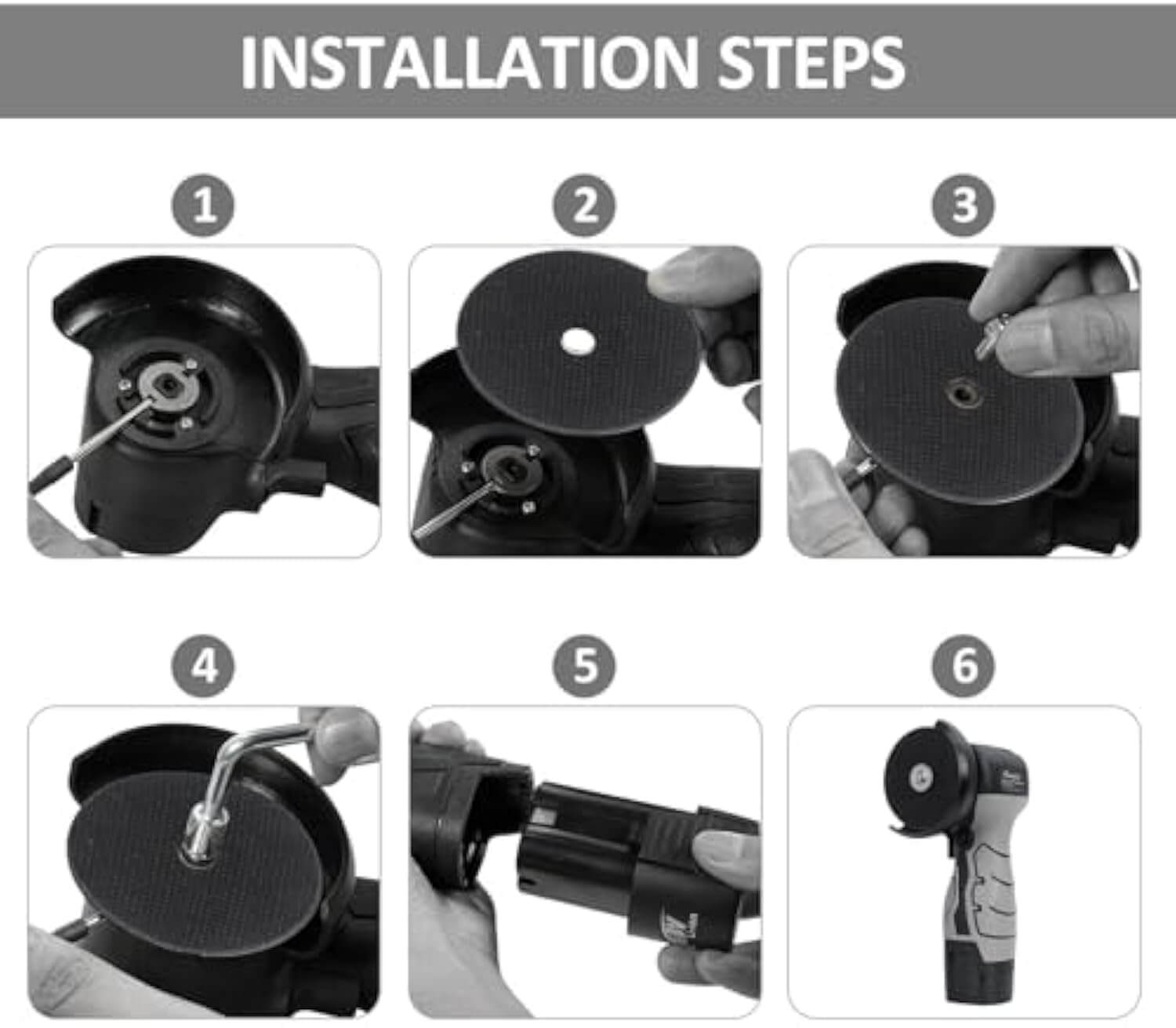 INSTALLATION STEPS

1

2

3

4

5

6